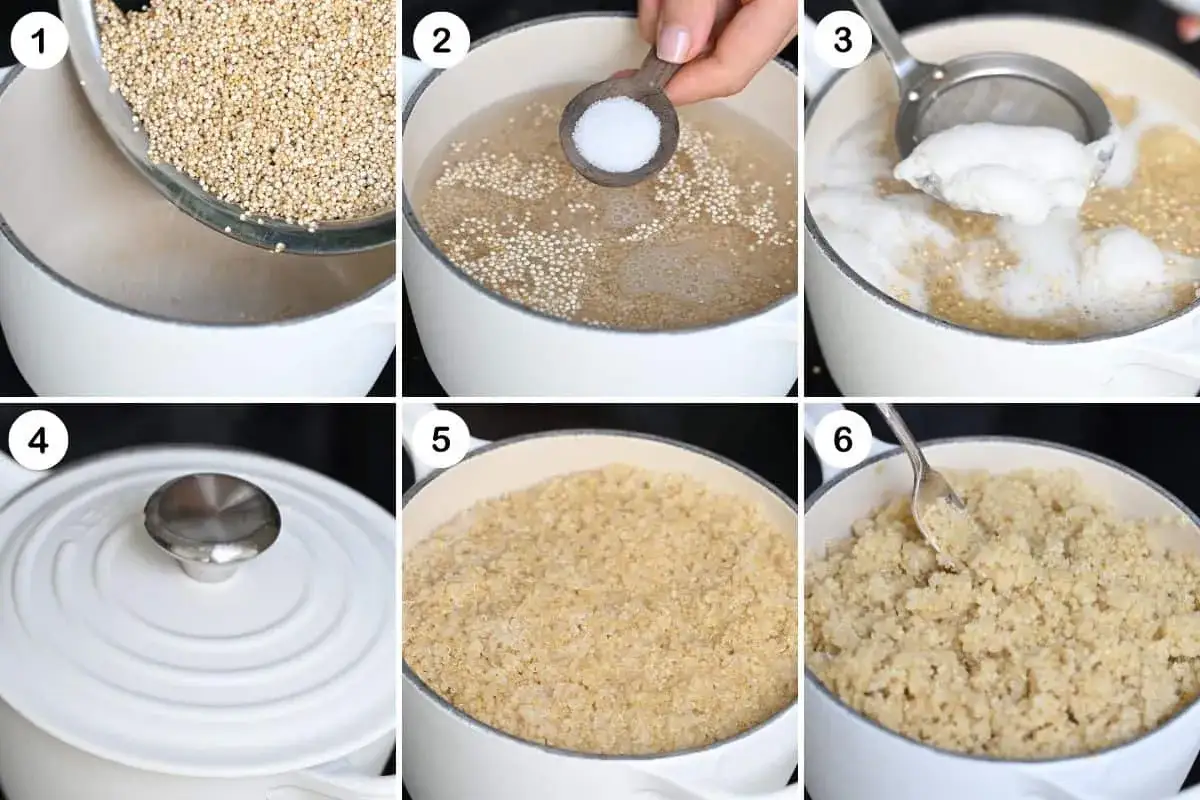 1
2
3
4
5
6